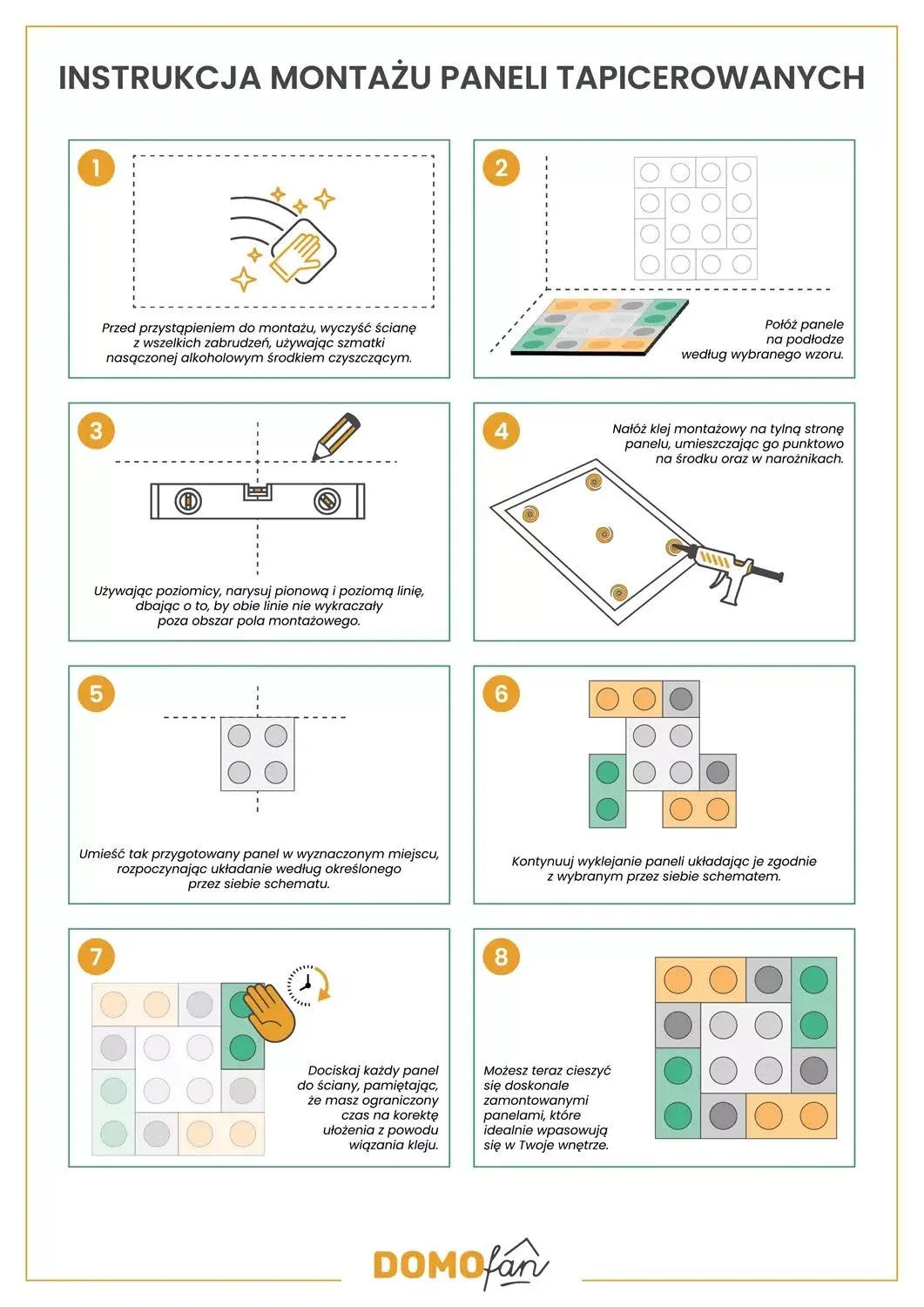 INSTRUKCJA MONTAŻU PANELI TAPICEROWANYCH

1

Przed przystąpieniem do montażu, wyczyść ścianę z wszelkich zabrudzeń, używając szmatki nasączonej alkoholowym środkiem czyszczącym.

2

Połóż panele na podłodze według wybranego wzoru.

3

Używając poziomicy, narysuj pionową i poziomą linię, dbając o to, by obie linie nie wykraczały poza obszar pola montażowego.

4

Nałóż klej montażowy na tylną stronę panelu, umieszczając go punktowo na środku oraz w narożnikach.

5

Umieść tak przygotowany panel w wyznaczonym miejscu, rozpoczynając układanie według określonego przez siebie schematu.

6

Kontynuuj wyklejanie paneli układając je zgodnie z wybranym przez siebie schematem.

7

Dociskaj każdy panel do ściany, pamiętając, że masz ograniczony czas na korektę ułożenia z powodu wiązania kleju.

8

Możesz teraz cieszyć się doskonale zamontowanymi panelami, które idealnie wpasowują się w Twoje wnętrze.

DOMOfan