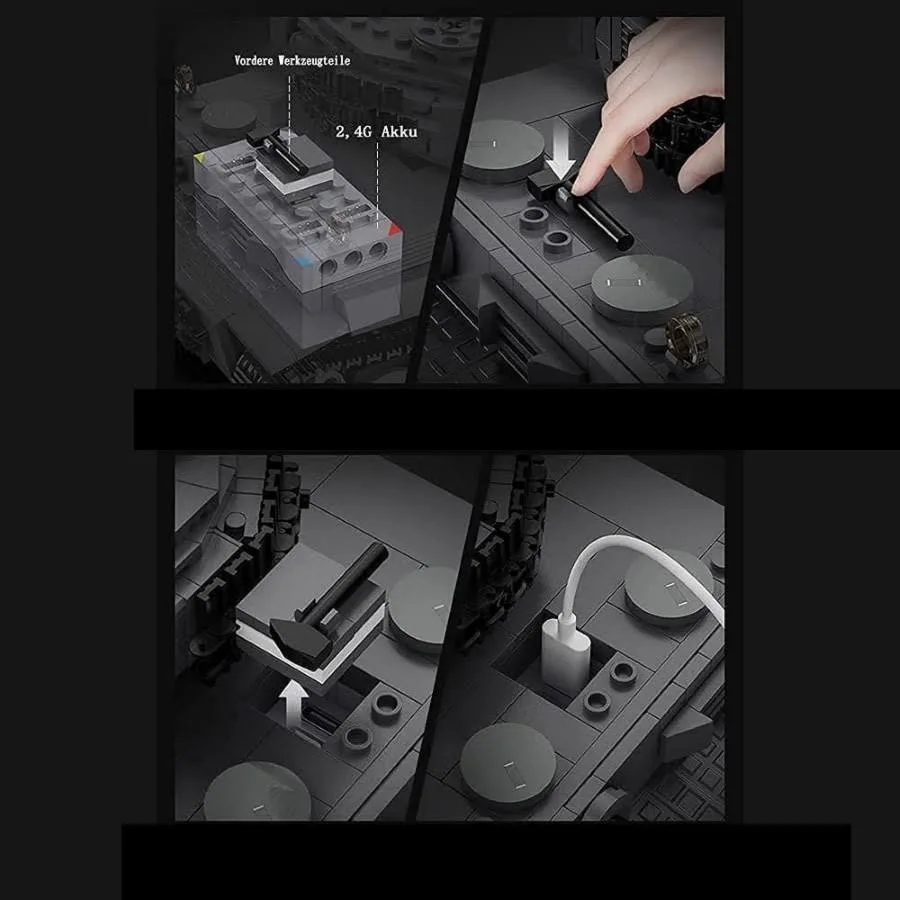 Vordere Werkzeugteile

2,4G Akku